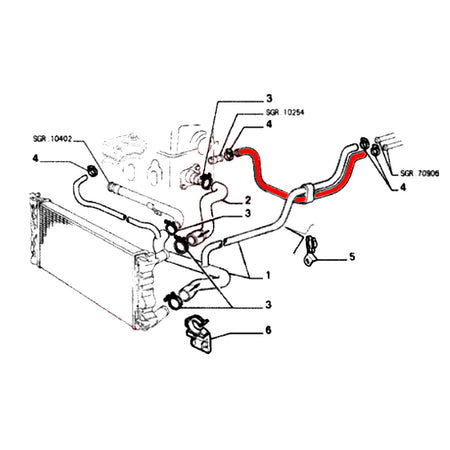 3
SGR . 10254
4
SGR . 10402
4
SGR . 70906
4
2
3
5
1
3
6