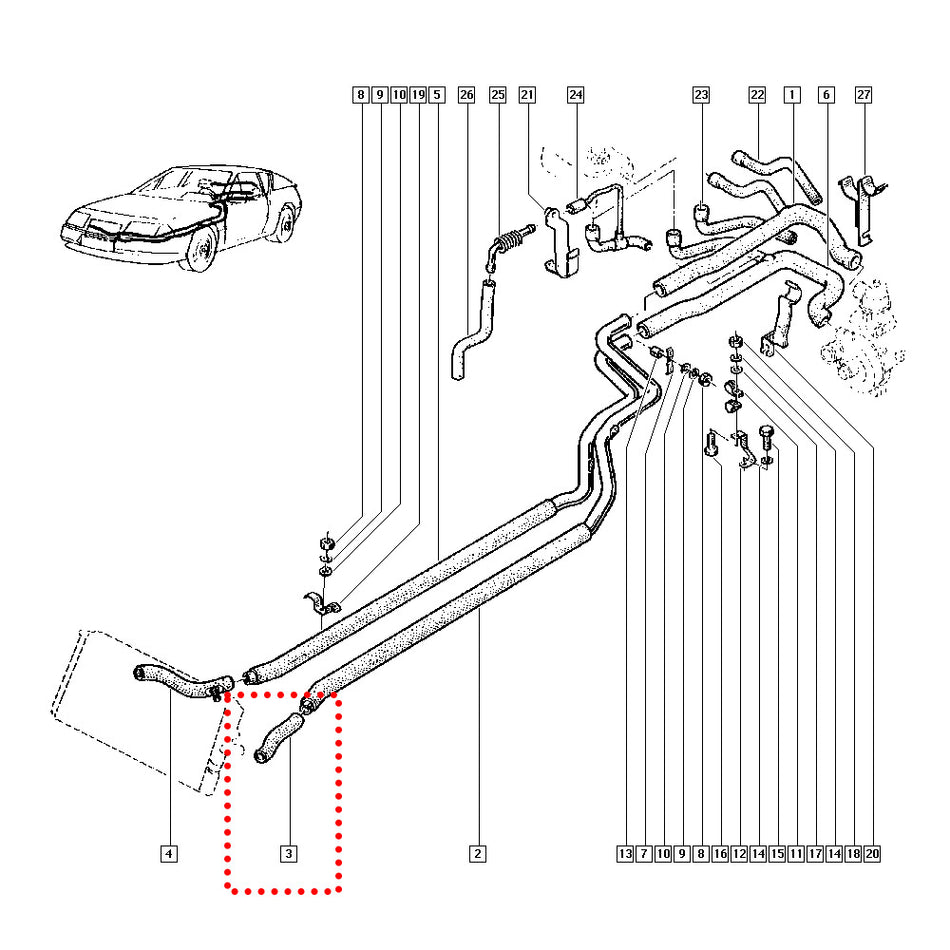 8 9 10 19 5 26 25 21 24 23 22 1 6 27

4 3 2 13 7 10 9 8 16 12 14 15 11 17 14 18 20