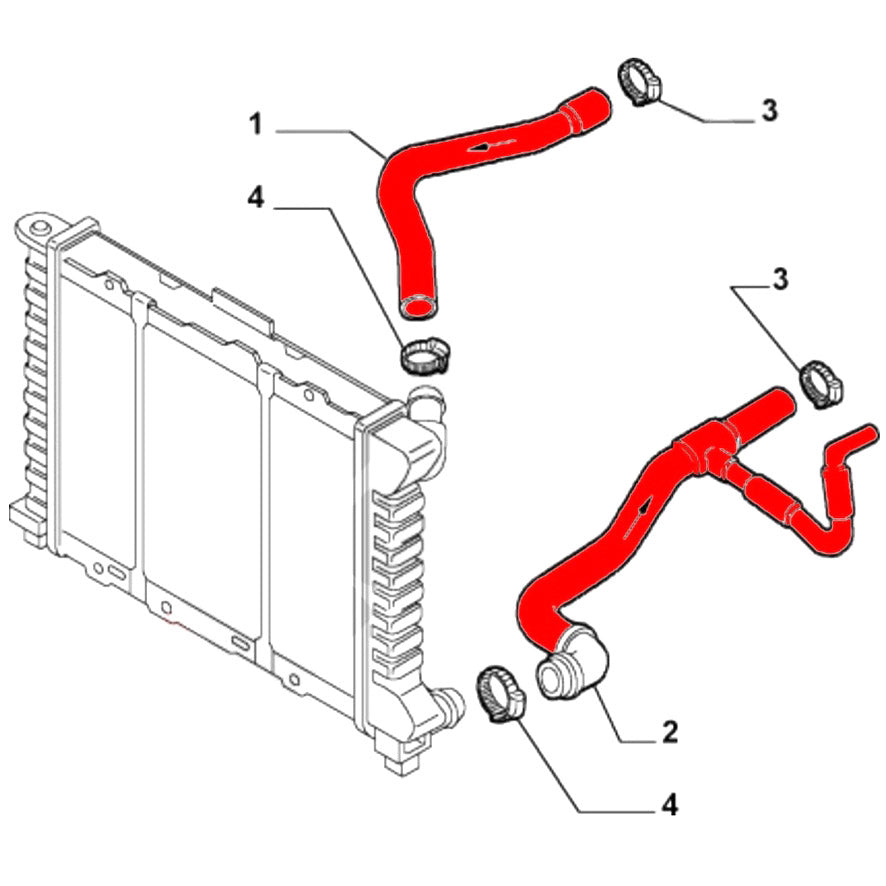 1
3
4
3
2
4