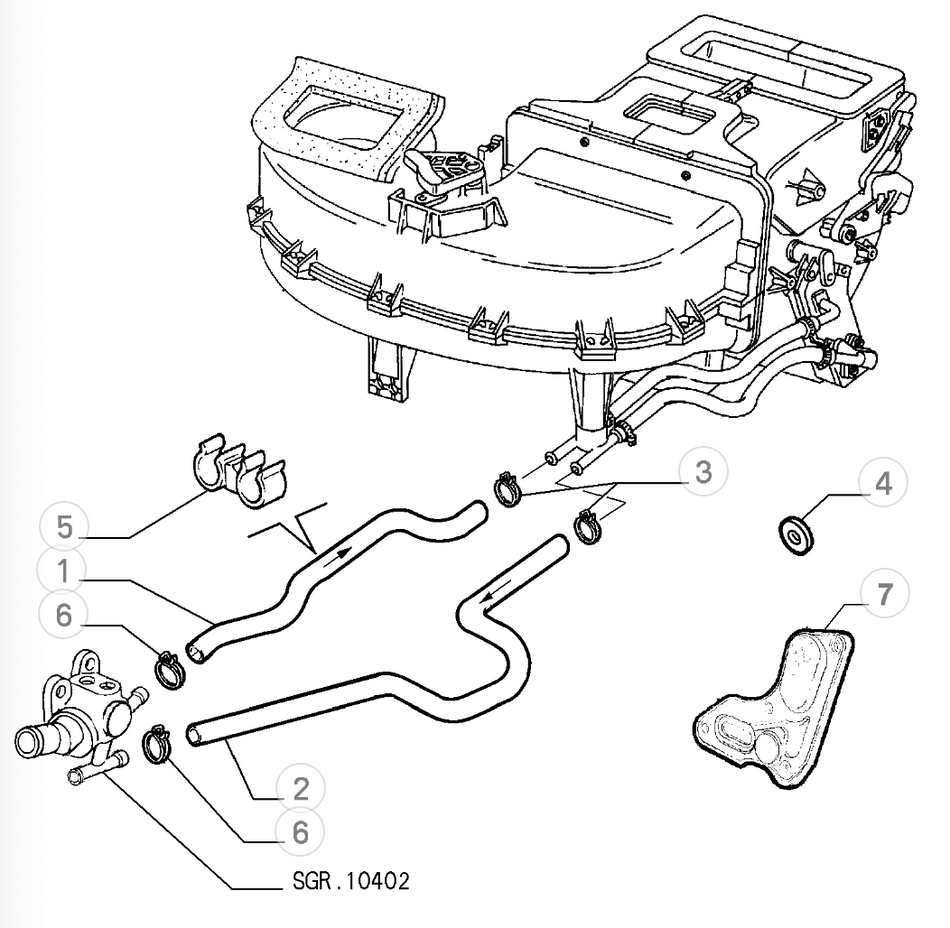 3
4
5
1
6
7
2
6
SGR.10402