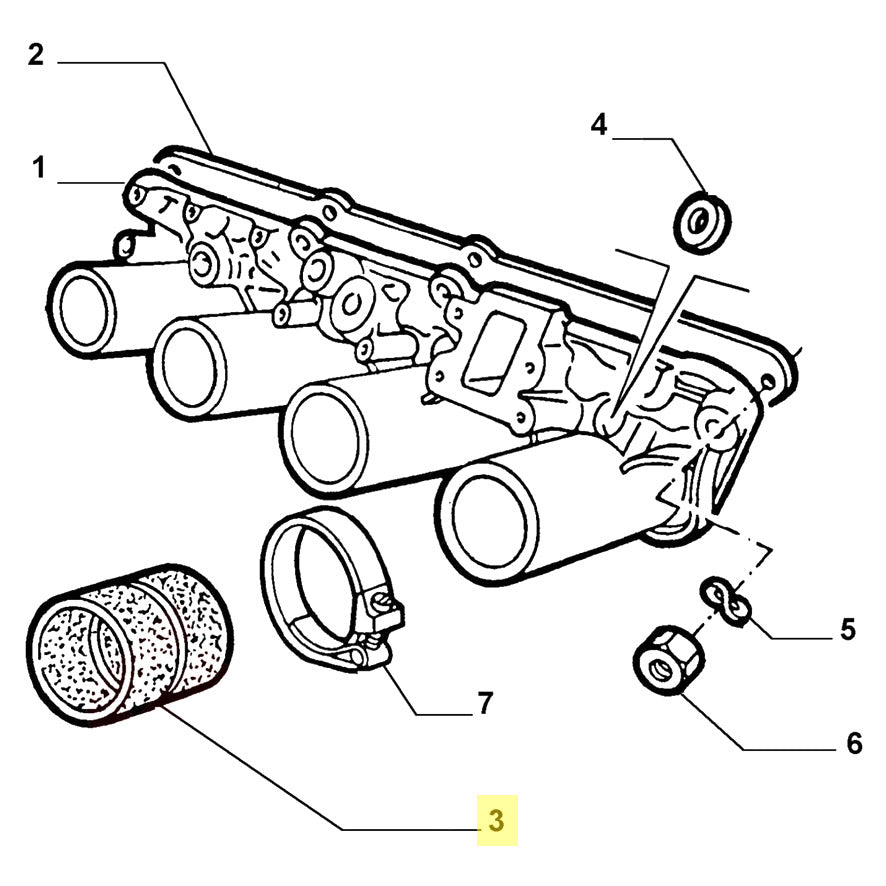 2
1
4
5
7
6
3